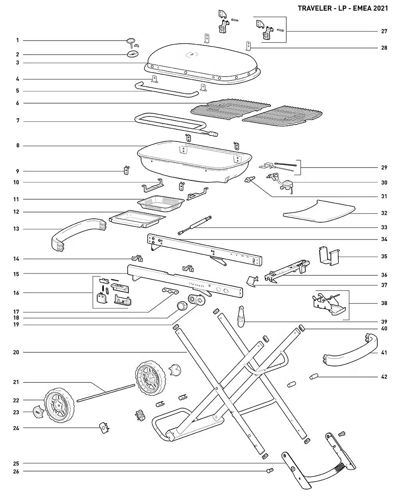 TRAVELER - LP - EMEA 2021

1
2
3
4
5
6
7
8
9
10
11
12
13
14
15
16
17
18
19
20
21
22
23
24
25
26

27
28
29
30
31
32
33
34
35
36
37
38
39
40
41
42